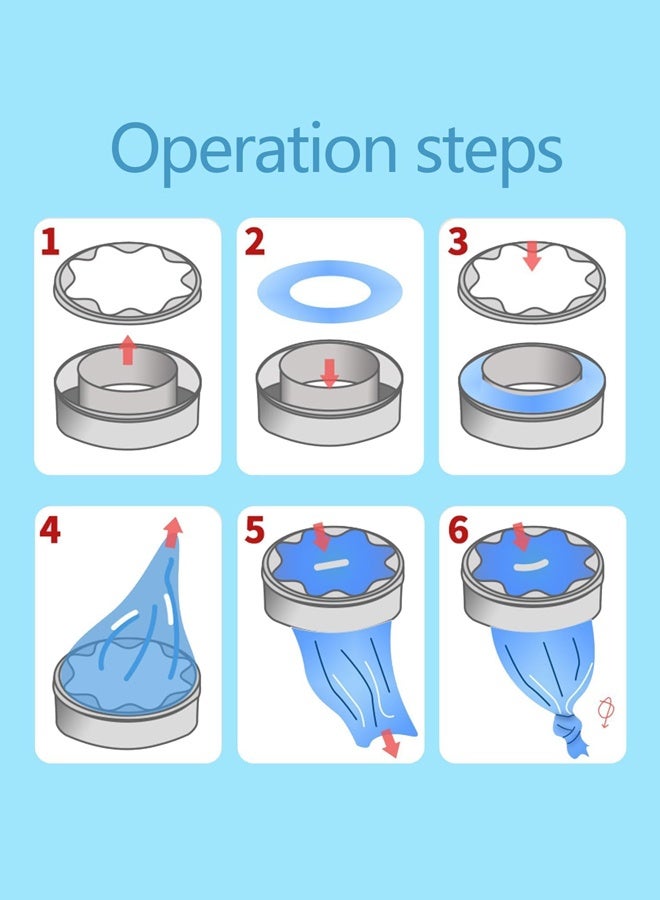 Operation steps

1

2

3

4

5

6